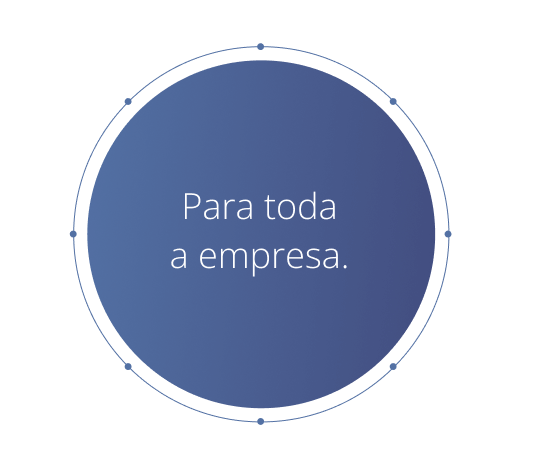 Para toda a empresa.